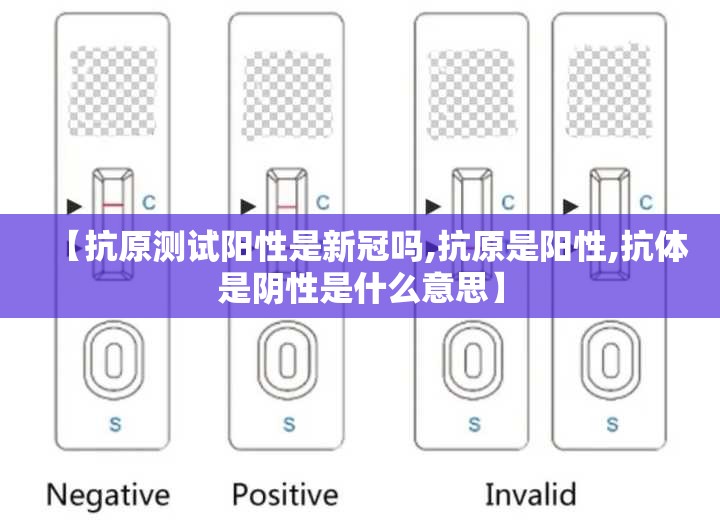 C

C

C

C

【抗原测试阳性是新冠吗,抗原是阳性,抗体是阴性是什么意思】

S

S

S

S

Negative

Positive

Invalid